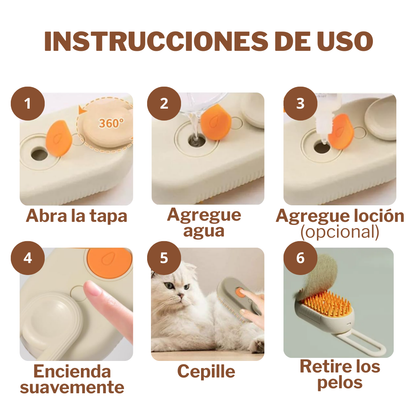 INSTRUCCIONES DE USO

1
360°
Abra la tapa

2
Agregue agua

3
Agregue loción (opcional)

4
Encienda suavemente

5
Cepille

6
Retire los pelos