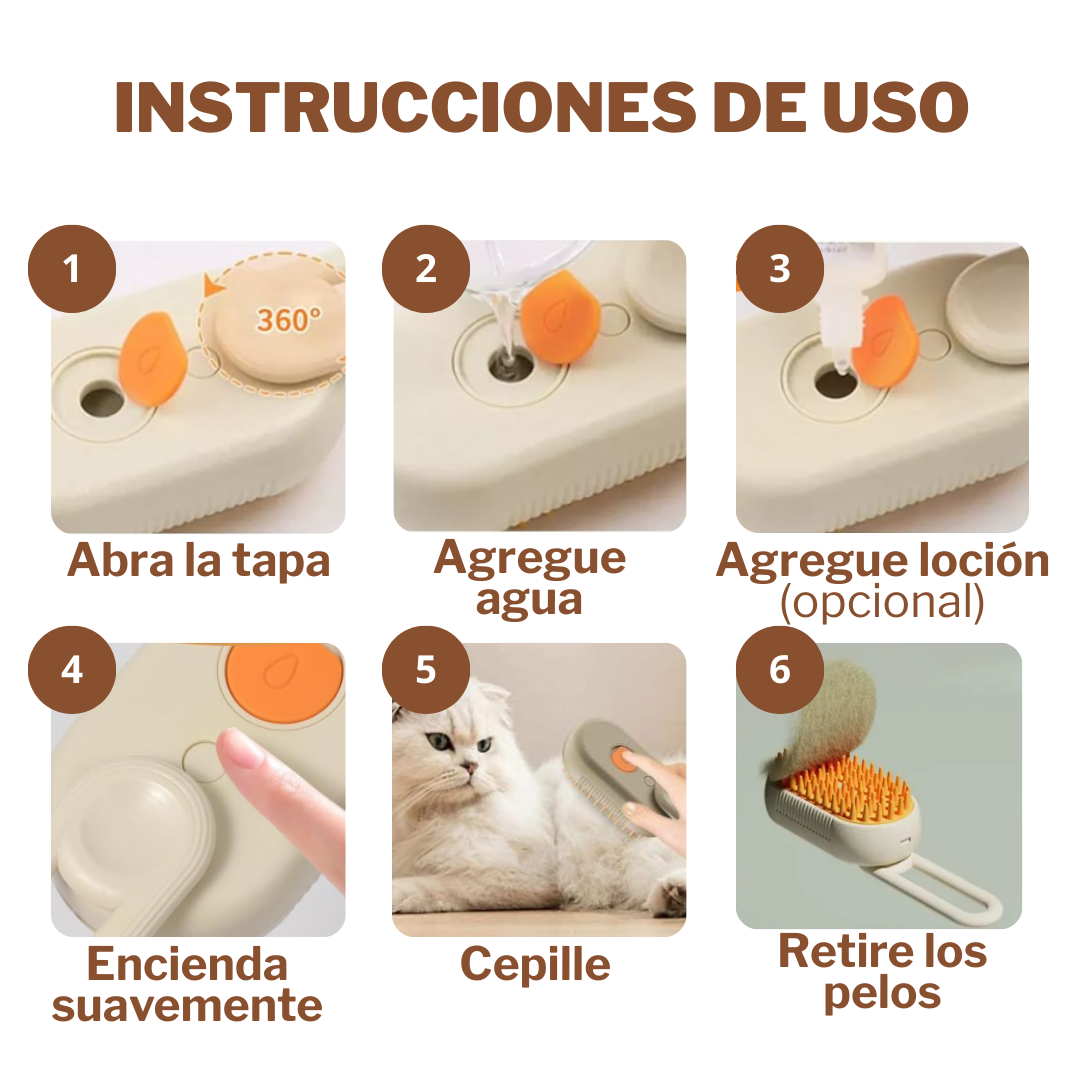 INSTRUCCIONES DE USO

1
360°
Abra la tapa

2
Agregue agua

3
Agregue loción (opcional)

4
Encienda suavemente

5
Cepille

6
Retire los pelos